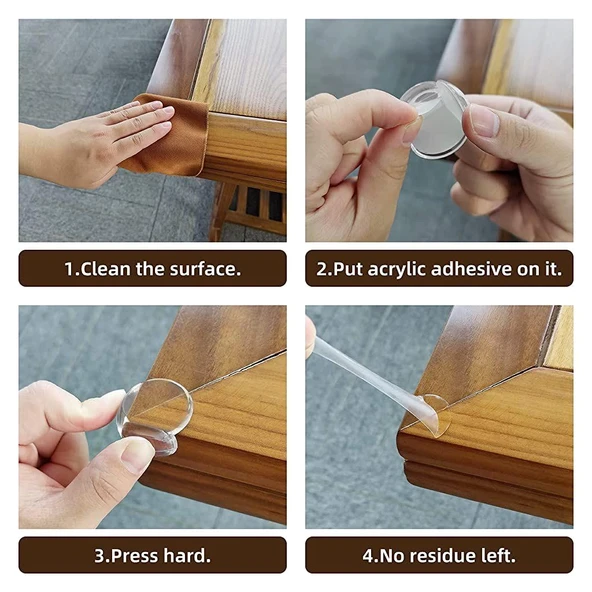 1.Clean the surface.

2.Put acrylic adhesive on it.

3.Press hard.

4.No residue left.