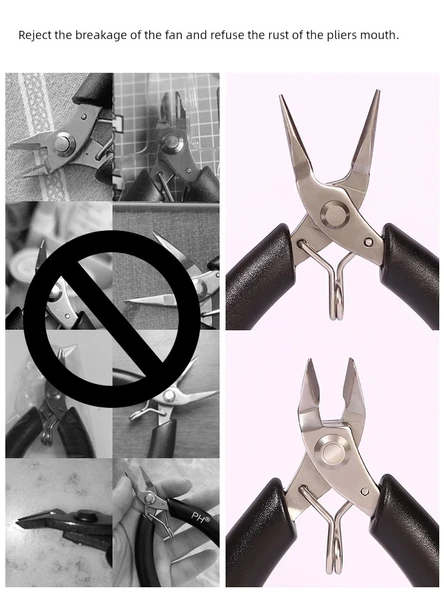 Reject the breakage of the fan and refuse the rust of the pliers mouth.

PH®