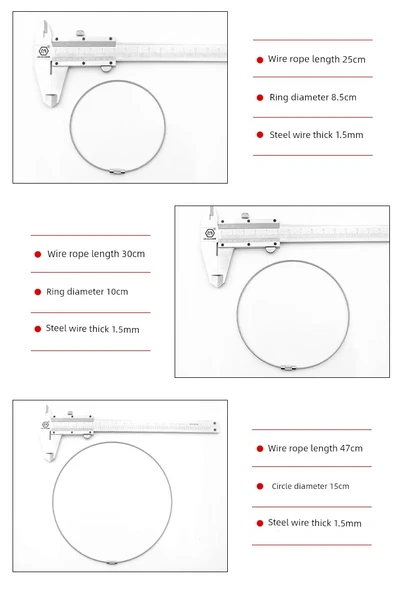 Wire rope length 25cm

Ring diameter 8.5cm

Steel wire thick 1.5mm

Wire rope length 30cm

Ring diameter 10cm

Steel wire thick 1.5mm

Wire rope length 47cm

Circle diameter 15cm

Steel wire thick 1.5mm