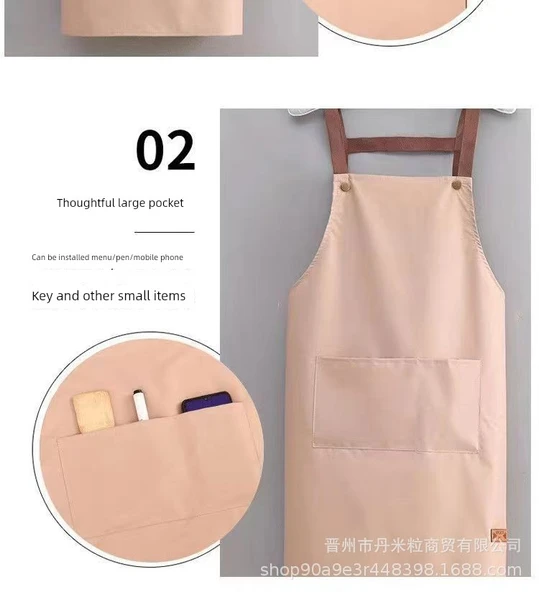 02

Thoughtful large pocket

Can be installed menu/pen/mobile phone

Key and other small items

晋州市丹米粒商贸有限公司
shop90a9e3r448398.1688.com