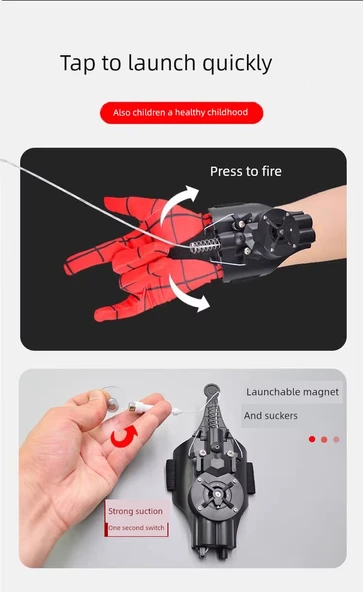 Tap to launch quickly

Also children a healthy childhood

Press to fire

Launchable magnet

And suckers

Strong suction

One second switch