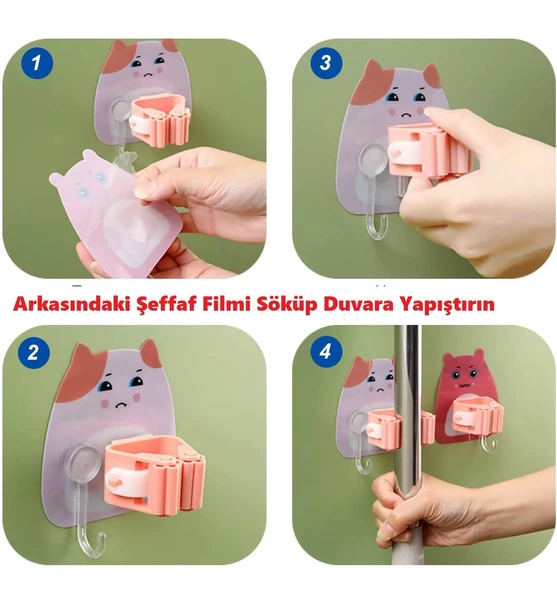 1

3

Arkasındaki Şeffaf Filmi Söküp Duvara Yapıştırın

2

4