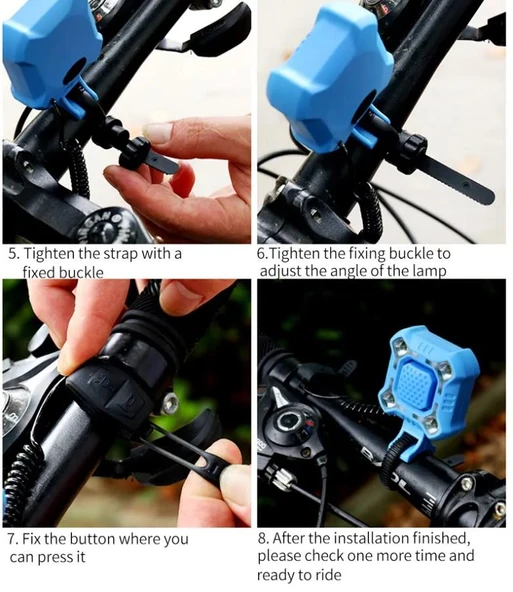 5. Tighten the strap with a fixed buckle

6.Tighten the fixing buckle to adjust the angle of the lamp

7. Fix the button where you can press it

8. After the installation finished, please check one more time and ready to ride