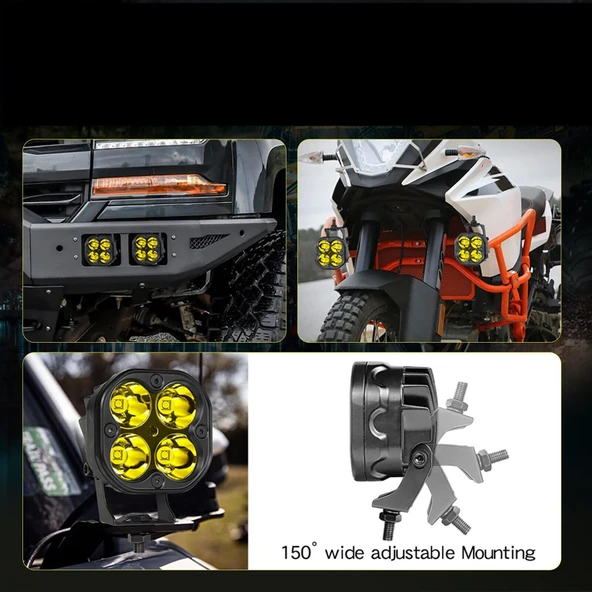 150° wide adjustable Mounting