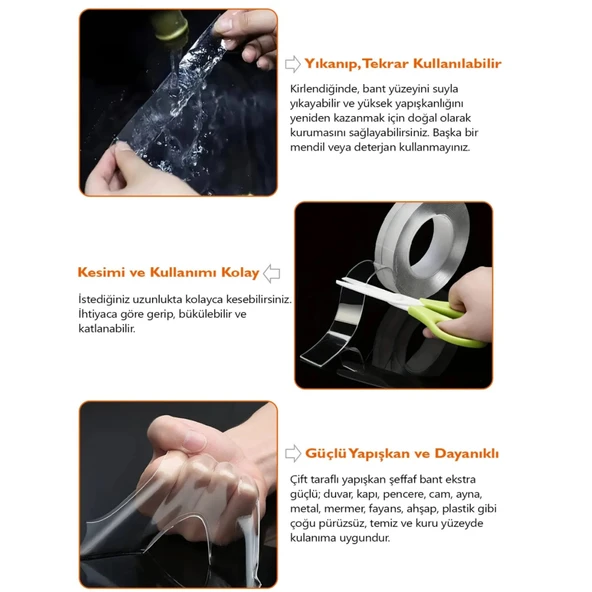 Yıkanıp,Tekrar Kullanılabilir

Kirlendiğinde, bant yüzeyini suyla yıkayabilir ve yüksek yapışkanlığını yeniden kazanmak için doğal olarak kurumasını sağlayabilirsiniz. Başka bir mendil veya deterjan kullanmayınız.

Kesimi ve Kullanımı Kolay

İstediğiniz uzunlukta kolayca kesebilirsiniz. İhtiyaca göre gerip, bükülebilir ve katlanabilir.

Güçlü Yapışkan ve Dayanıklı

Çift taraflı yapışkan şeffaf bant ekstra güçlü; duvar, kapı, pencere, cam, ayna, metal, mermer, fayans, ahşap, plastik gibi çoğu pürüzsüz, temiz ve kuru yüzeyde kulanıma uygundur.