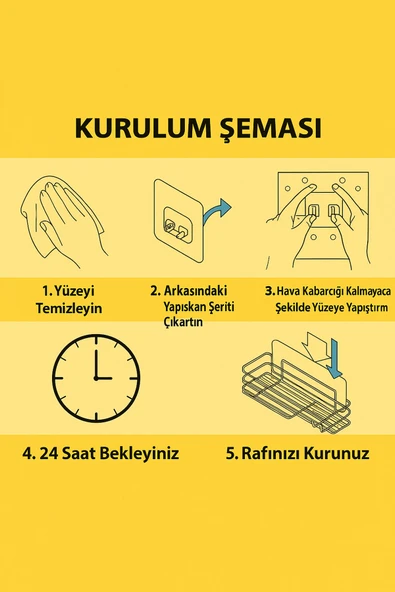 KURULUM ŞEMASI

1. Yüzeyi Temizleyin

2. Arkasındaki Yapıskan Şeriti Çıkartın

3. Hava Kabarcığı Kalmayaca Şekilde Yüzeye Yapıştırm

4. 24 Saat Bekleyiniz

5. Rafınızı Kurunuz