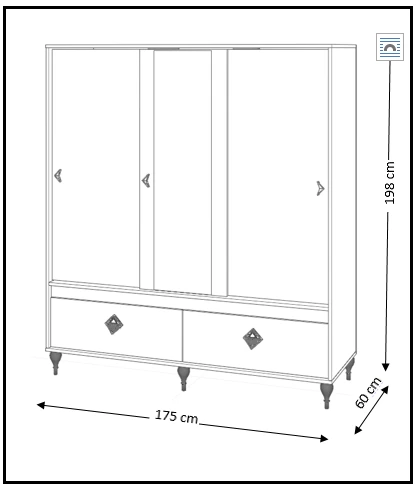 198 cm
60 cm
175 cm