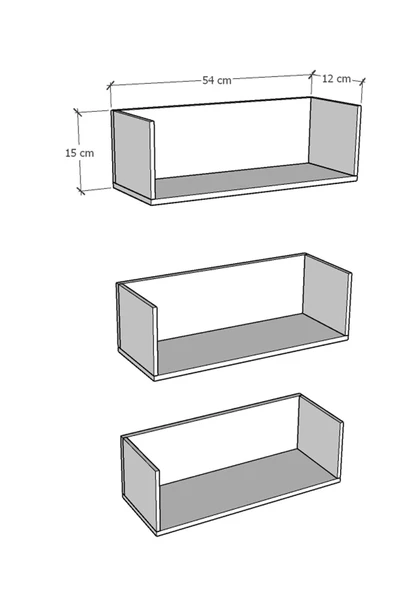 54 cm
12 cm
15 cm