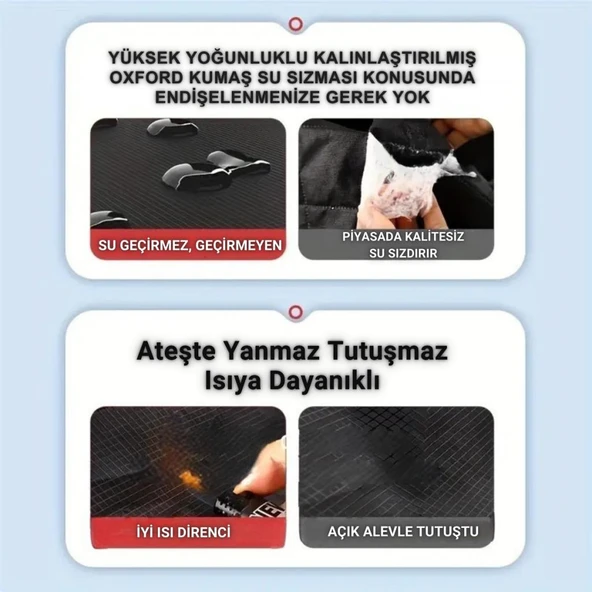 YÜKSEK YOĞUNLUKLU KALINLAŞTIRILMIŞ OXFORD KUMAŞ SU SIZMASI KONUSUNDA ENDİŞELENMENİZE GEREK YOK

SU GEÇİRMEZ, GEÇİRMEYEN

PİYASADA KALİTESİZ SU SIZDIRIR

Ateşte Yanmaz Tutuşmaz Isıya Dayanıklı

İYİ ISI DİRENCİ

AÇIK ALEVLE TUTUŞTU