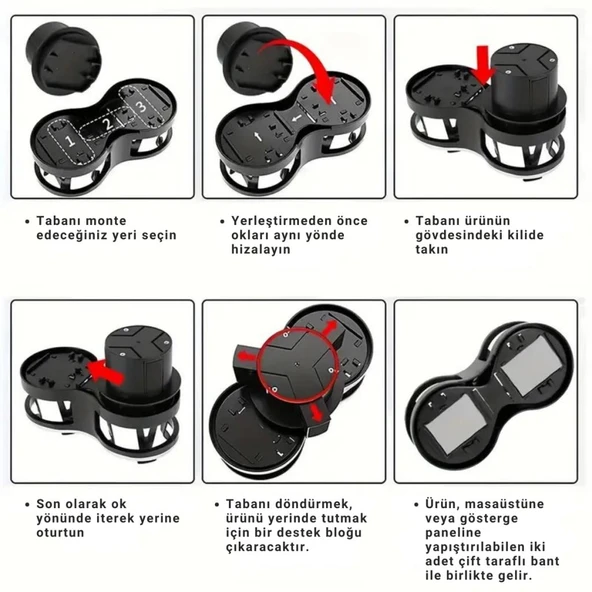 1 2 3

• Tabanı monte edeceğiniz yeri seçin

• Yerleştirmeden önce okları aynı yönde hizalayın

• Tabanı ürünün gövdesindeki kilide takın

• Son olarak ok yönünde iterek yerine oturtun

• Tabanı döndürmek, ürünü yerinde tutmak için bir destek bloğu çıkaracaktır.

• Ürün, masaüstüne veya gösterge paneline yapıştırılabilen iki adet çift taraflı bant ile birlikte gelir.