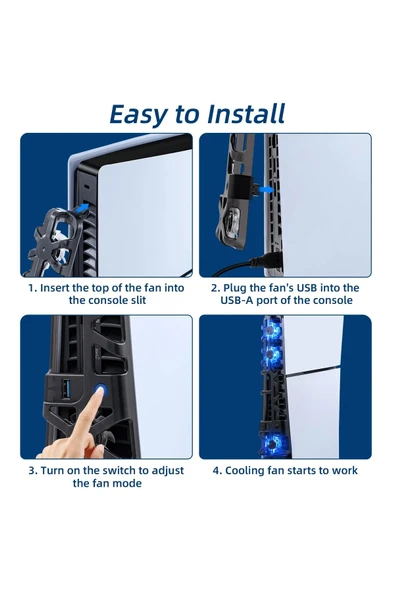 Easy to Install

1. Insert the top of the fan into the console slit

2. Plug the fan's USB into the USB-A port of the console

3. Turn on the switch to adjust the fan mode

4. Cooling fan starts to work