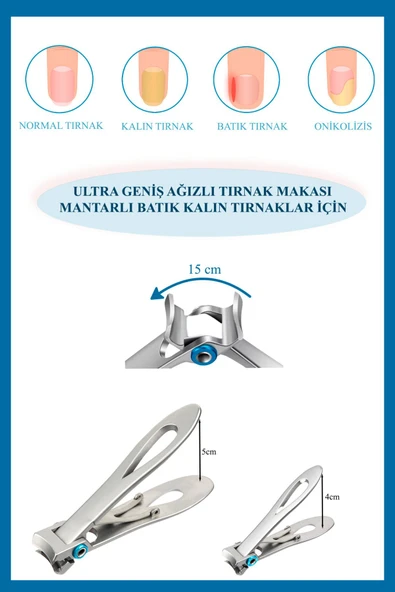 NORMAL TIRNAK
KALIN TIRNAK
BATIK TIRNAK
ONİKOLİZİS

ULTRA GENİŞ AĞIZLI TIRNAK MAKASI
MANTARLI BATIK KALIN TIRNAKLAR İÇİN

15 cm

5cm

4cm