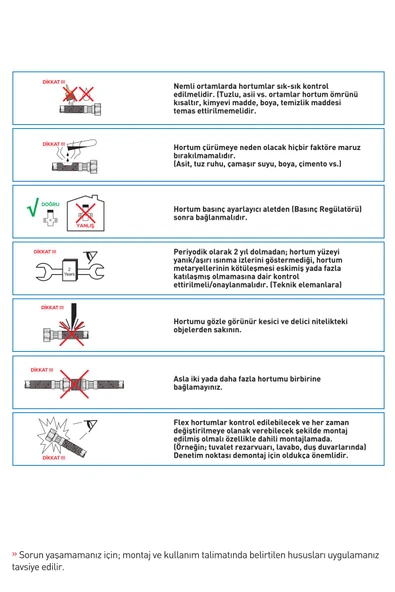 DİKKAT !!!

Nemli ortamlarda hortumlar sık-sık kontrol edilmelidir. (Tuzlu, asii vs. ortamlar hortum ömrünü kısaltır, kimyevi madde, boya, temizlik maddesi temas ettirilmemelidir.

DİKKAT !!!

Hortum çürümeye neden olacak hiçbir faktöre maruz bırakılmamalıdır.
(Asit, tuz ruhu, çamaşır suyu, boya, çimento vs.)

DOĞRU

YANLIŞ

Hortum basınç ayarlayıcı aletden (Basınç Regülatörü) sonra bağlanmalıdır.

DİKKAT !!!

2 Years

Periyodik olarak 2 yıl dolmadan; hortum yüzeyi yanık/aşırı ısınma izlerini göstermediği, hortum metaryellerinin kötüleşmesi eskimiş yada fazla katılaşmış olmamasına dair kontrol ettirilmeli/onaylanmalıdır. (Teknik elemanlara)

DİKKAT !!!

Hortumu gözle görünür kesici ve delici nitelikteki objelerden sakının.

DİKKAT !!!

Asla iki yada daha fazla hortumu birbirine bağlamayınız.

DİKKAT !!!

Flex hortumlar kontrol edilebilecek ve her zaman değiştirilmeye olanak verebilecek şekilde montaj edilmiş olmalı özellikle dahili montajlamada. (Örneğin; tuvalet rezarvuarı, lavabo, duş duvarlarında) Denetim noktası demontaj için oldukça önemlidir.

» Sorun yaşamamanız için; montaj ve kullanım talimatında belirtilen hususları uygulamanız tavsiye edilir.