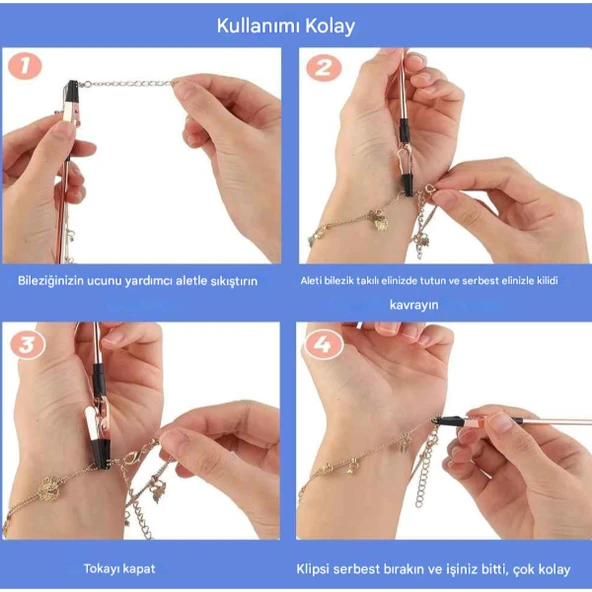 Kullanımı Kolay

1

Bileziğinizin ucunu yardımcı aletle sıkıştırın

2

Aleti bilezik takılı elinizde tutun ve serbest elinizle kilidi kavrayın

3

Tokayı kapat

4

Klipsi serbest bırakın ve işiniz bitti, çok kolay