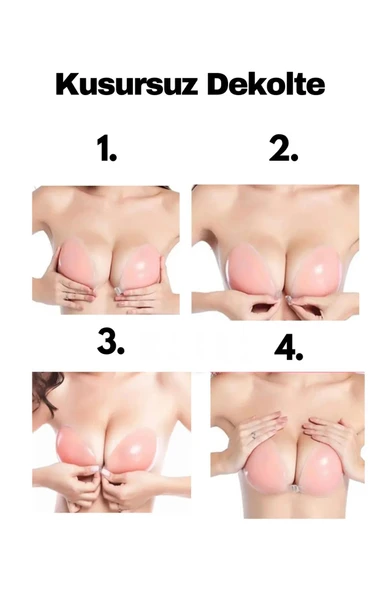 Kusursuz Dekolte

1.

2.

3.

4.