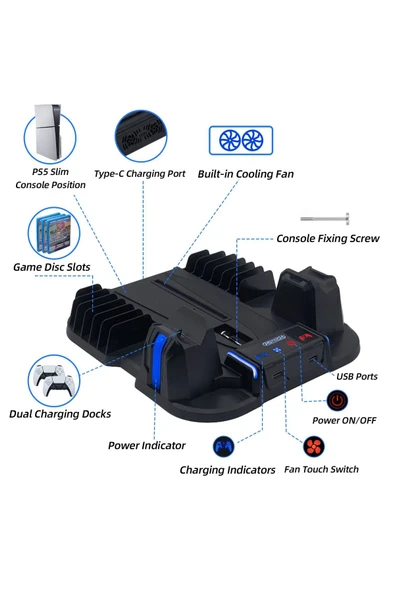 PS5 Slim
Console Position

Type-C Charging Port

Built-in Cooling Fan

Console Fixing Screw

Game Disc Slots

USB Ports

Dual Charging Docks

Power ON/OFF

Power Indicator

Charging Indicators

Fan Touch Switch