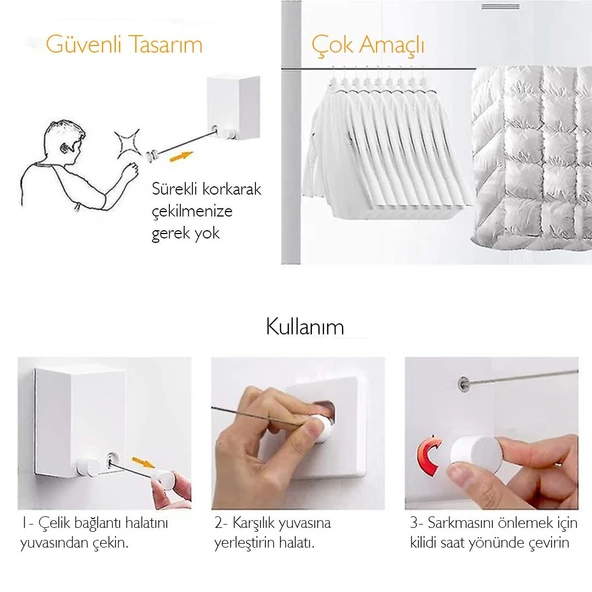 Güvenli Tasarım

Sürekli korkarak çekilmenize gerek yok

Çok Amaçlı

Kullanım

1- Çelik bağlantı halatını yuvasından çekin.

2- Karşılık yuvasına yerleştirin halatı.

3- Sarkmasını önlemek için kilidi saat yönünde çevirin