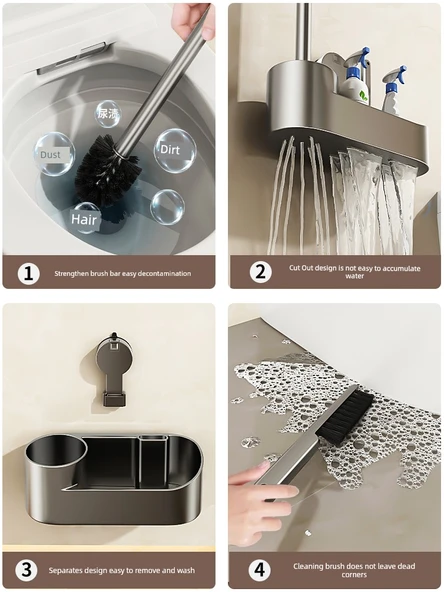 尿渍

Dust

Dirt

Hair

1 Strengthen brush bar easy decontamination

2 Cut Out design is not easy to accumulate water

3 Separates design easy to remove and wash

4 Cleaning brush does not leave dead corners