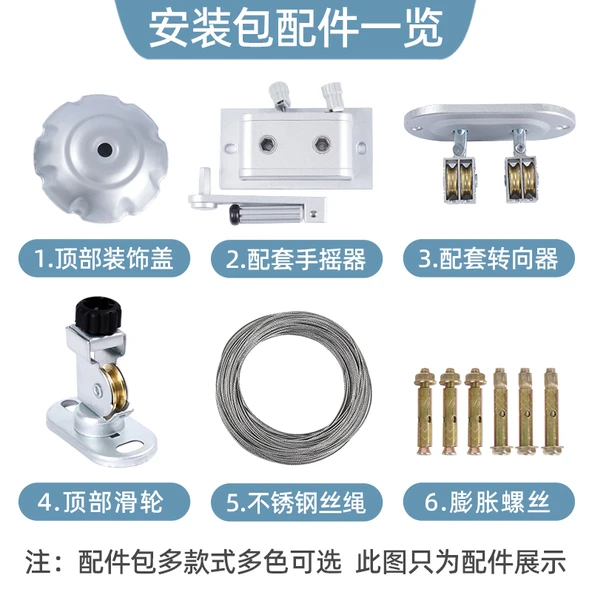 安装包配件一览

1.顶部装饰盖

2.配套手摇器

3.配套转向器

4.顶部滑轮

5.不锈钢丝绳

6.膨胀螺丝

注：配件包多款式多色可选 此图只为配件展示