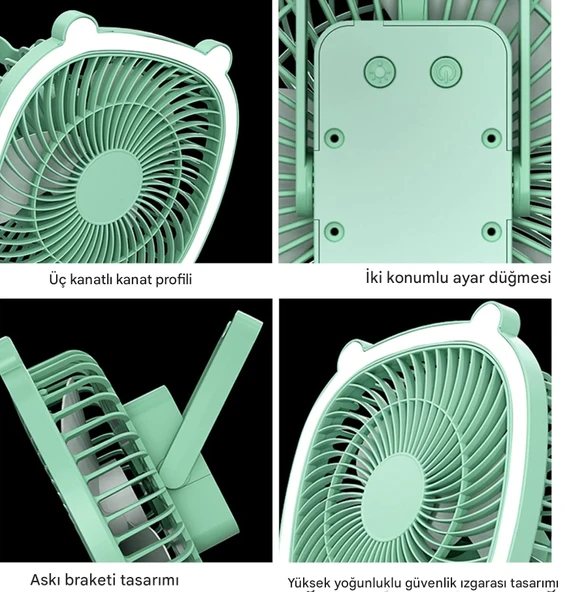 Üç kanatlı kanat profili

İki konumlu ayar düğmesi

Askı braketi tasarımı

Yüksek yoğunluklu güvenlik ızgarası tasarımı