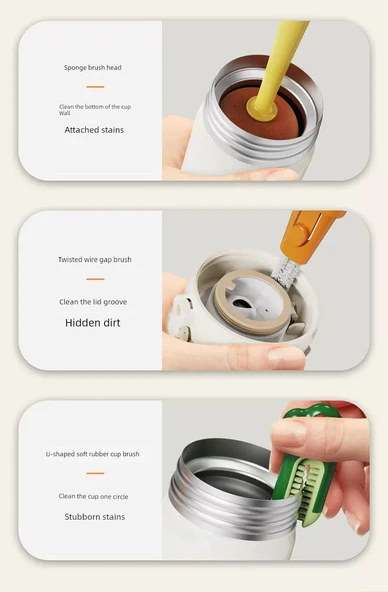 Sponge brush head

Clean the bottom of the cup Wall

Attached stains

Twisted wire gap brush

Clean the lid groove

Hidden dirt

U-shaped soft rubber cup brush

Clean the cup one circle

Stubborn stains