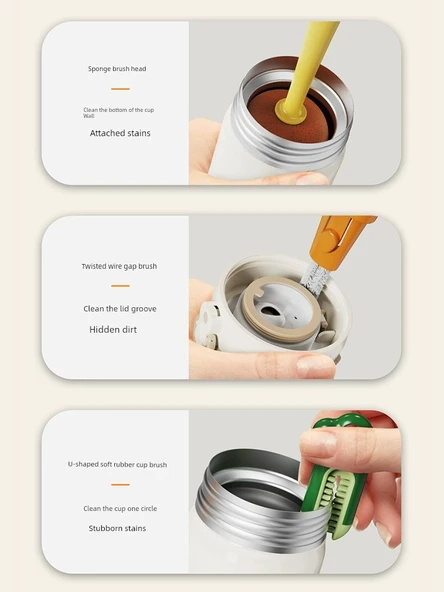 Sponge brush head

Clean the bottom of the cup Wall

Attached stains

Twisted wire gap brush

Clean the lid groove

Hidden dirt

U-shaped soft rubber cup brush

Clean the cup one circle

Stubborn stains