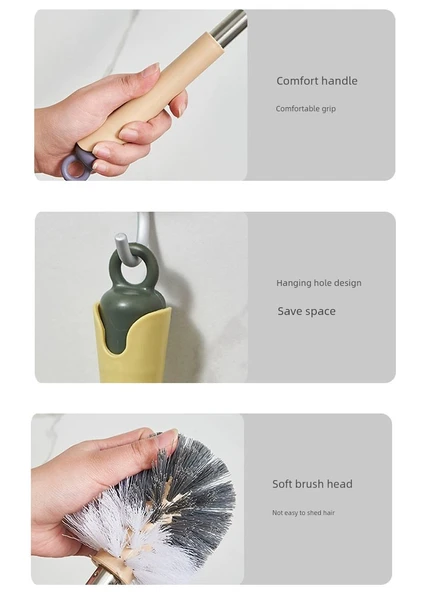 Comfort handle

Comfortable grip

Hanging hole design

Save space

Soft brush head

Not easy to shed hair