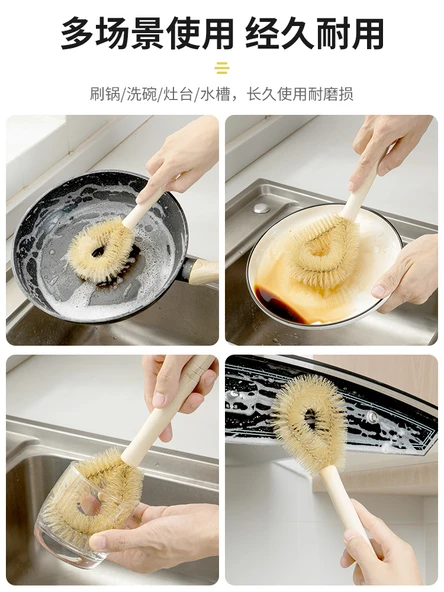 多场景使用 经久耐用

刷锅/洗碗/灶台/水槽，长久使用耐磨损