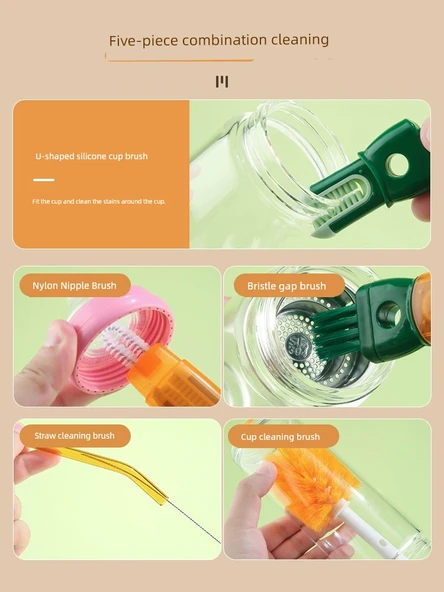 Five-piece combination cleaning

U-shaped silicone cup brush

Fit the cup and clean the stains around the cup.

Nylon Nipple Brush

Bristle gap brush

Straw cleaning brush

Cup cleaning brush