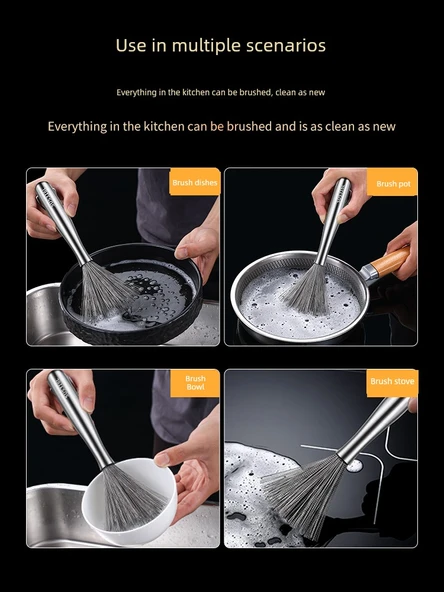 Use in multiple scenarios

Everything in the kitchen can be brushed, clean as new

Everything in the kitchen can be brushed and is as clean as new

Brush dishes

Brush pot

Brush Bowl

Brush stove