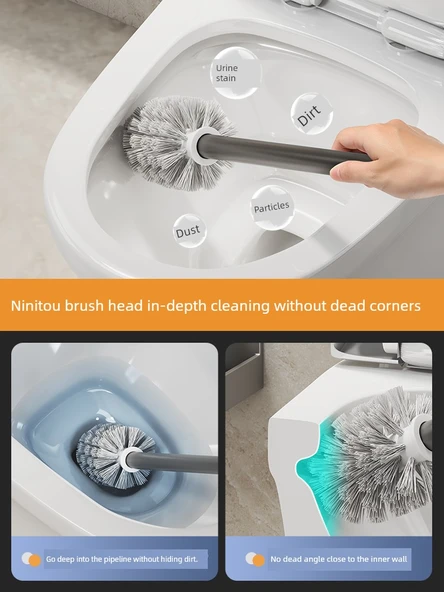 Urine stain

Dirt

Particles

Dust

Ninitou brush head in-depth cleaning without dead corners

Go deep into the pipeline without hiding dirt.

No dead angle close to the inner wall