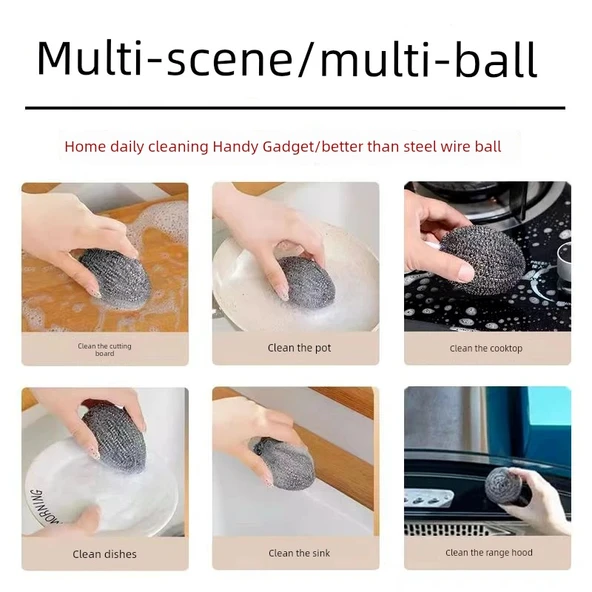 Multi-scene/multi-ball

Home daily cleaning Handy Gadget/better than steel wire ball

Clean the cutting board

Clean the pot

Clean the cooktop

MORNING

Clean dishes

Clean the sink

Clean the range hood