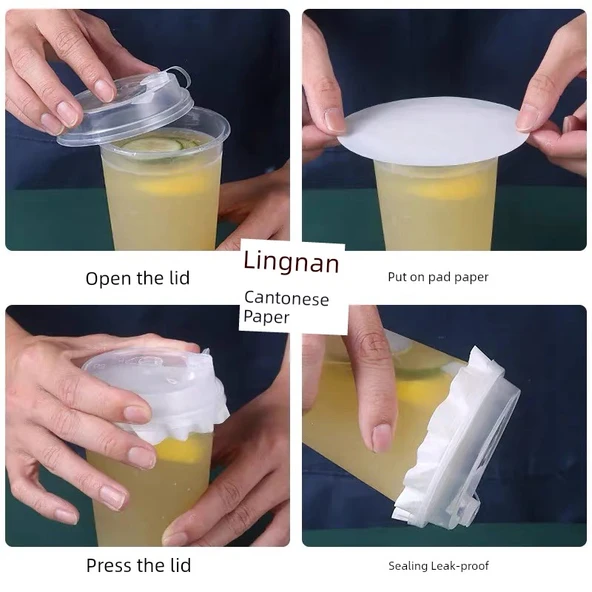 Open the lid

Lingnan

Cantonese Paper

Put on pad paper

Press the lid

Sealing Leak-proof