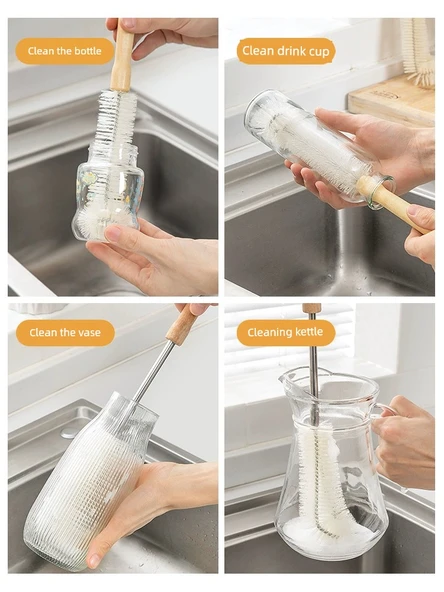 Clean the bottle

Clean drink cup

Clean the vase

Cleaning kettle