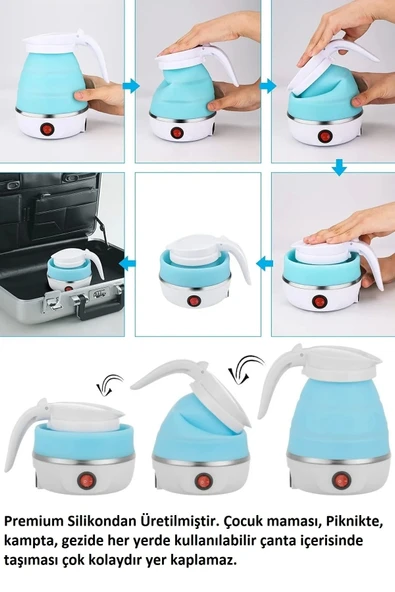 Premium Silikondan Üretilmiştir. Çocuk maması, Piknikte, kampta, gezide her yerde kullanılabilir çanta içerisinde taşıması çok kolaydır yer kaplamaz.