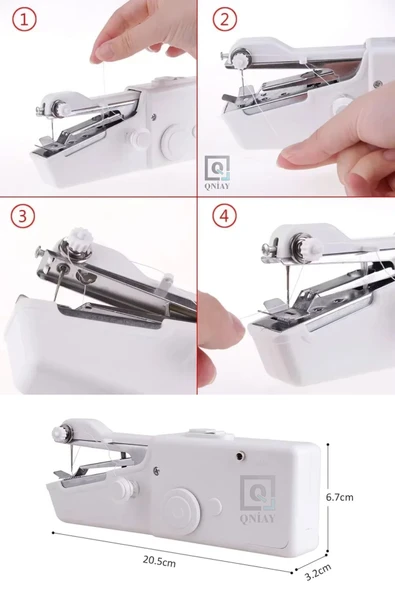 1

2

Q
QNIAY

3

4

Q
QNIAY

6.7cm

20.5cm

3.2cm