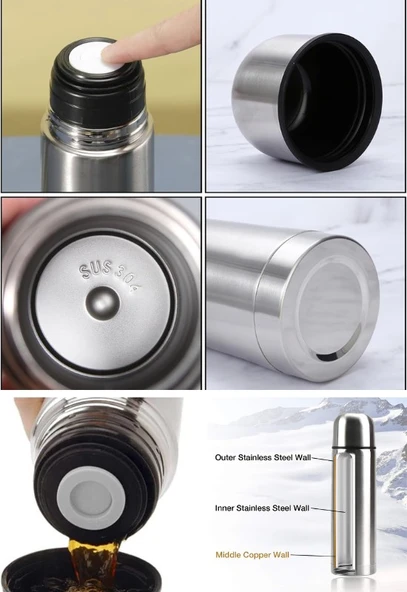 SUS 304

Outer Stainless Steel Wall

Inner Stainless Steel Wall

Middle Copper Wall