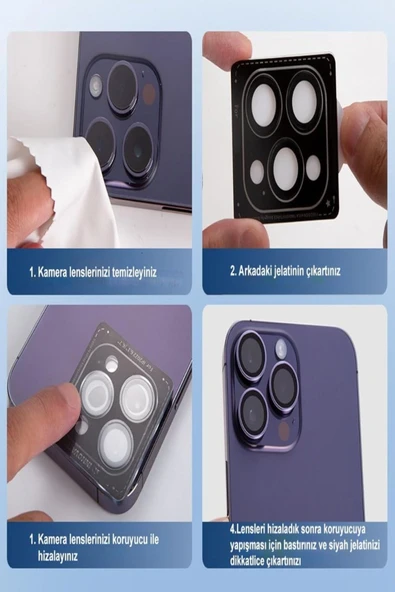 1. Kamera lenslerinizi temizleyiniz

2. Arkadaki jelatinin çıkartınız

1. Kamera lenslerinizi koruyucu ile hizalayınız

4.Lensleri hizaladık sonra koruyucuya yapışması için bastırınız ve siyah jelatinizi dikkatlice çıkartınızı