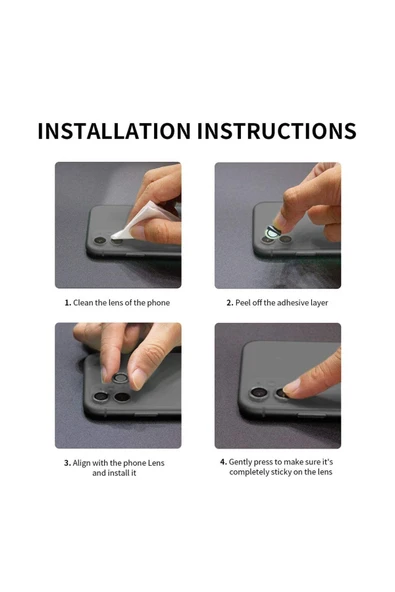 INSTALLATION INSTRUCTIONS

1. Clean the lens of the phone

2. Peel off the adhesive layer

3. Align with the phone Lens and install it

4. Gently press to make sure it's completely sticky on the lens