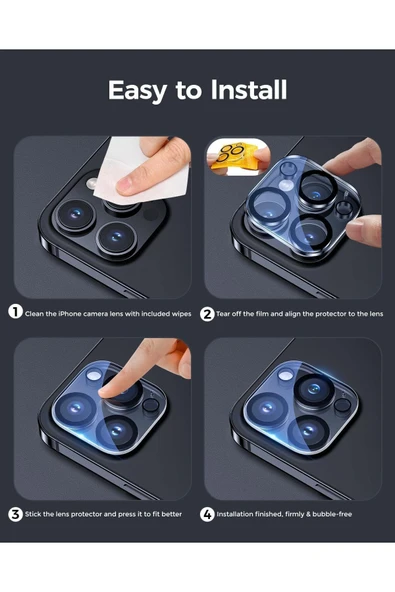 Easy to Install

1 Clean the iPhone camera lens with included wipes

2 Tear off the film and align the protector to the lens

3 Stick the lens protector and press it to fit better

4 Installation finished, firmly & bubble-free