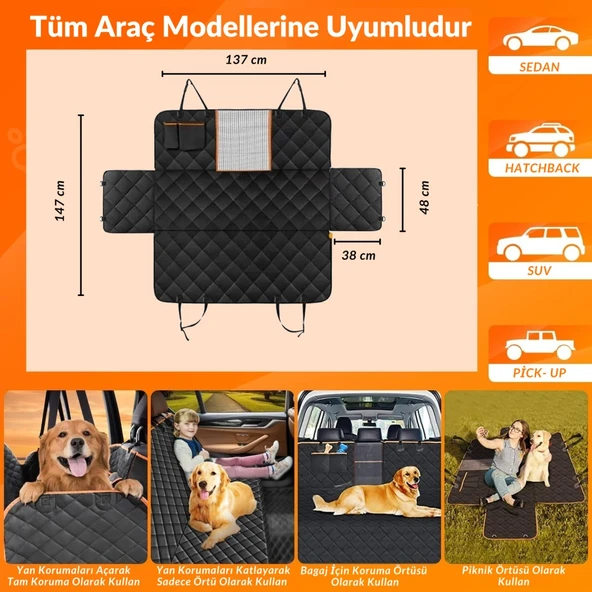 Tüm Araç Modellerine Uyumludur

137 cm

147 cm

48 cm

38 cm

SEDAN

HATCHBACK

SUV

PİCK- UP

Yan Korumaları Açarak Tam Koruma Olarak Kullan

Yan Korumaları Katlayarak Sadece Örtü Olarak Kullan

Bagaj İçin Koruma Örtüsü Olarak Kullan

Piknik Örtüsü Olarak Kullan