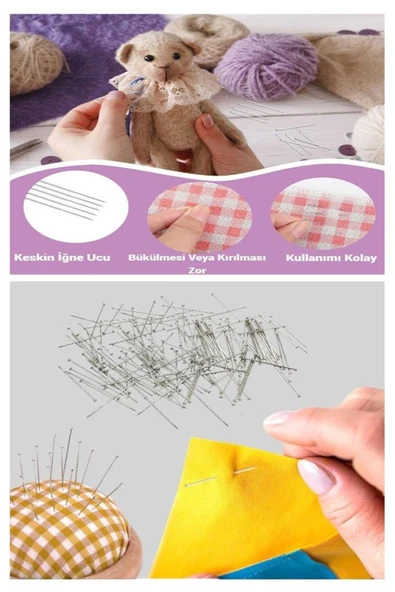 Keskin İğne Ucu

Bükülmesi Veya Kırılması Zor

Kullanımı Kolay