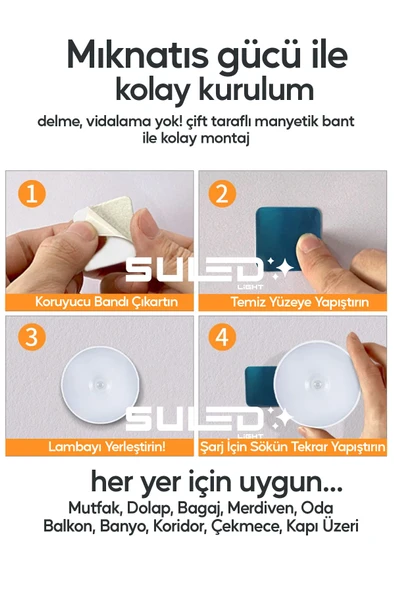 Mıknatıs gücü ile kolay kurulum

delme, vidalama yok! çift taraflı manyetik bant ile kolay montaj

1

SULED LIGHT

Koruyucu Bandı Çıkartın

2

Temiz Yüzeye Yapıştırın

3

SULED LIGHT

Lambayı Yerleştirin!

4

Şarj İçin Sökün Tekrar Yapıştırın

her yer için uygun...

Mutfak, Dolap, Bagaj, Merdiven, Oda Balkon, Banyo, Koridor, Çekmece, Kapı Üzeri