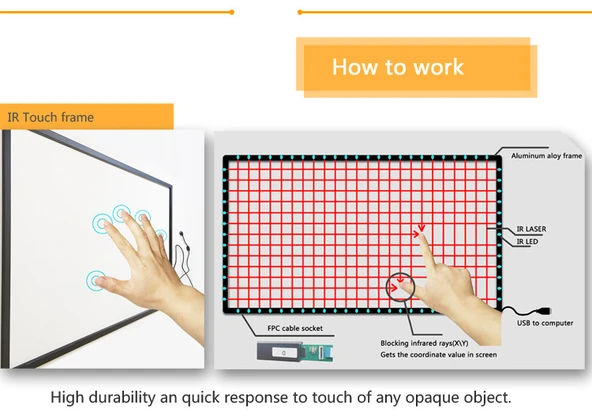 How to work

IR Touch frame

Aluminum aloy frame

IR LASER

IR LED

USB to computer

FPC cable socket

Blocking infrared rays(X\Y)

Gets the coordinate value in screen

High durability an quick response to touch of any opaque object.