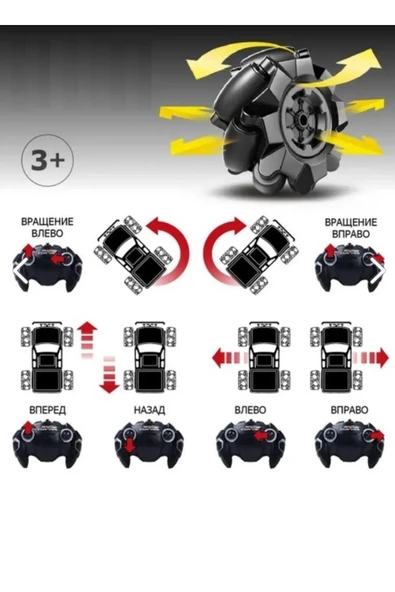 3+

ВРАЩЕНИЕ ВЛЕВО

ВРАЩЕНИЕ ВПРАВО

ВПЕРЕД

НАЗАД

ВЛЕВО

ВПРАВО