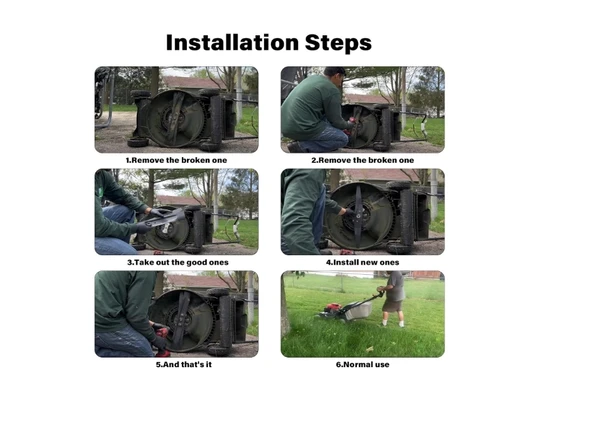 Installation Steps

1.Remove the broken one

2.Remove the broken one

3.Take out the good ones

4.Install new ones

5.And that's it

6.Normal use