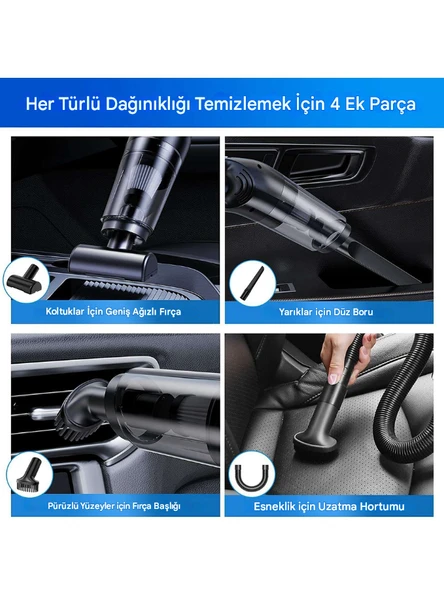 Her Türlü Dağınıklığı Temizlemek İçin 4 Ek Parça

Koltuklar İçin Geniş Ağızlı Fırça

Yarıklar için Düz Boru

Pürüzlü Yüzeyler için Fırça Başlığı

Esneklik için Uzatma Hortumu