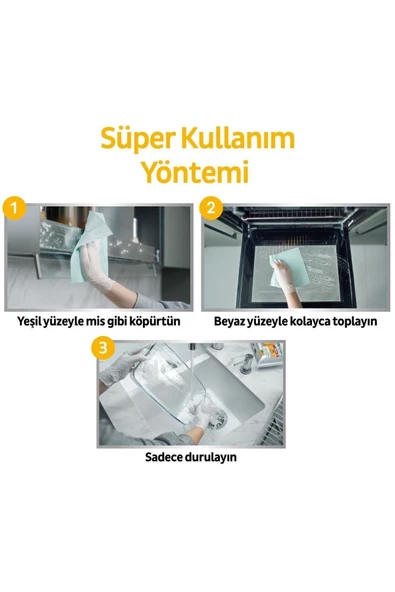 Süper Kullanım Yöntemi

1

Yeşil yüzeyle mis gibi köpürtün

2

Beyaz yüzeyle kolayca toplayın

3

Sadece durulayın