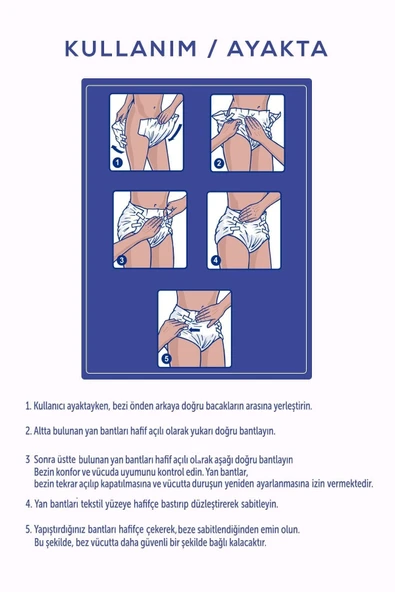 KULLANIM / AYAKTA

1

2

3

4

5

1. Kullanıcı ayaktayken, bezi önden arkaya doğru bacakların arasına yerleştirin.

2. Altta bulunan yan bantları hafif açılı olarak yukarı doğru bantlayın.

3 Sonra üstte bulunan yan bantları hafif açılı olarak aşağı doğru bantlayın
Bezin konfor ve vücuda uyumunu kontrol edin. Yan bantlar, bezin tekrar açılıp kapatılmasına ve vücutta duruşun yeniden ayarlanmasına izin vermektedir.

4. Yan bantları tekstil yüzeye hafifçe bastırıp düzleştirerek sabitleyin.

5. Yapıştırdığınız bantları hafifçe çekerek, beze sabitlendiğinden emin olun.
Bu şekilde, bez vücutta daha güvenli bir şekilde bağlı kalacaktır.