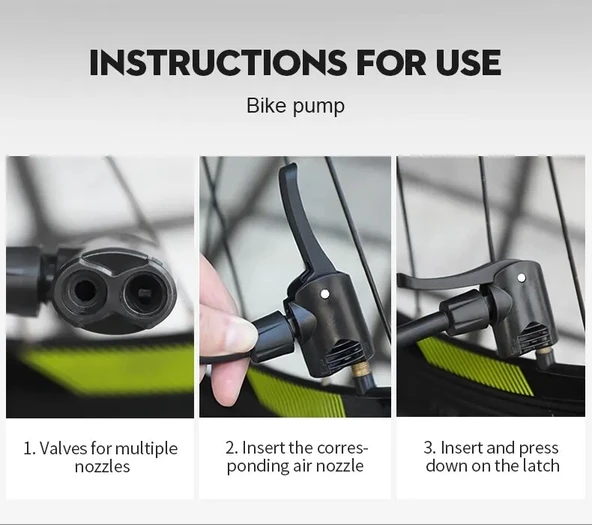 INSTRUCTIONS FOR USE

Bike pump

1. Valves for multiple nozzles

2. Insert the corresponding air nozzle

3. Insert and press down on the latch